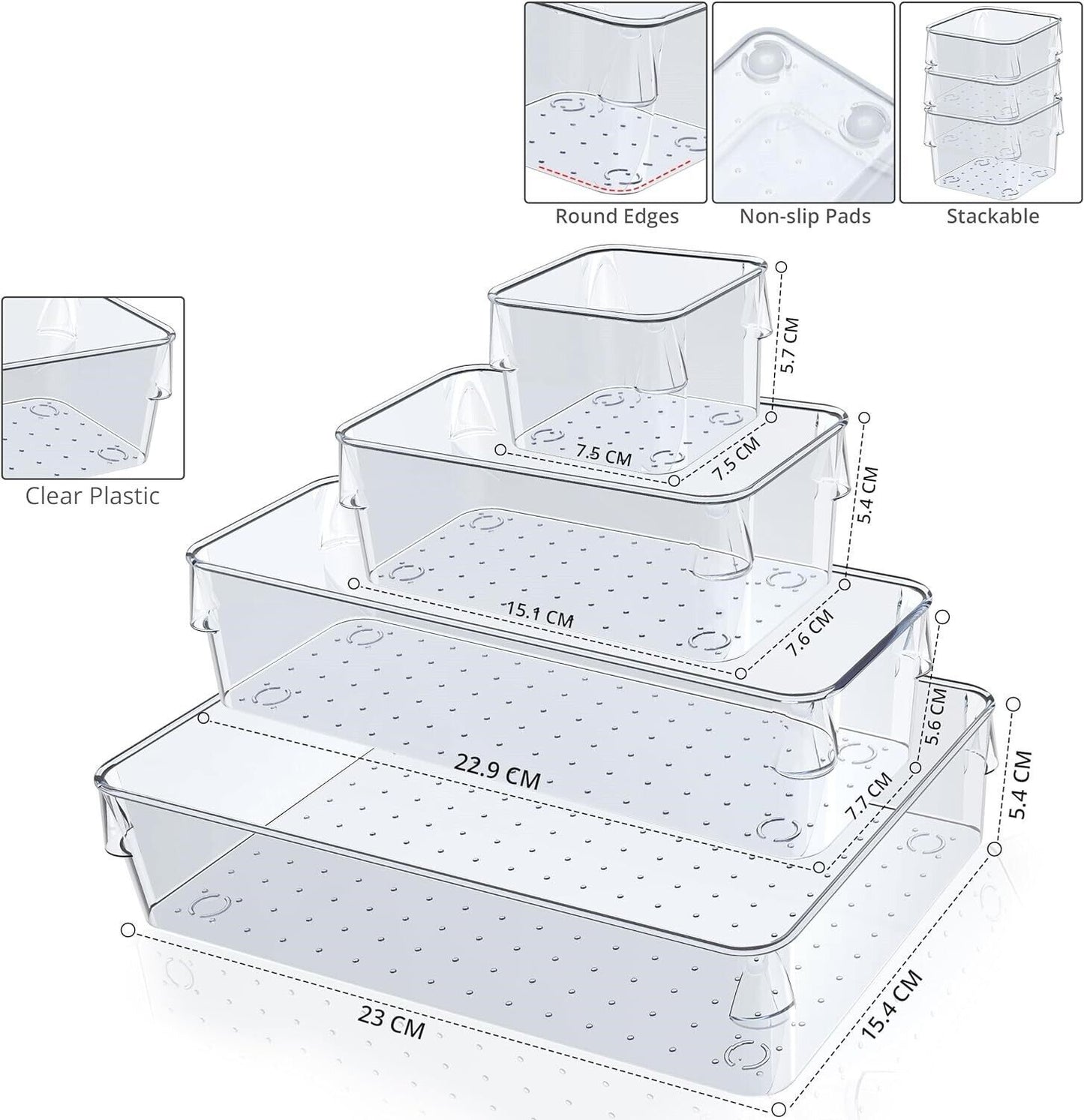 Round Edges
Non-slip Pads
Stackable

Clear Plastic

5.7 CM
7.5 CM
7.5 CM
5.4 CM
15.1 CM
7.6 CM
5.6 CM
22.9 CM
7.7 CM
5.4 CM
23 CM
15.4 CM